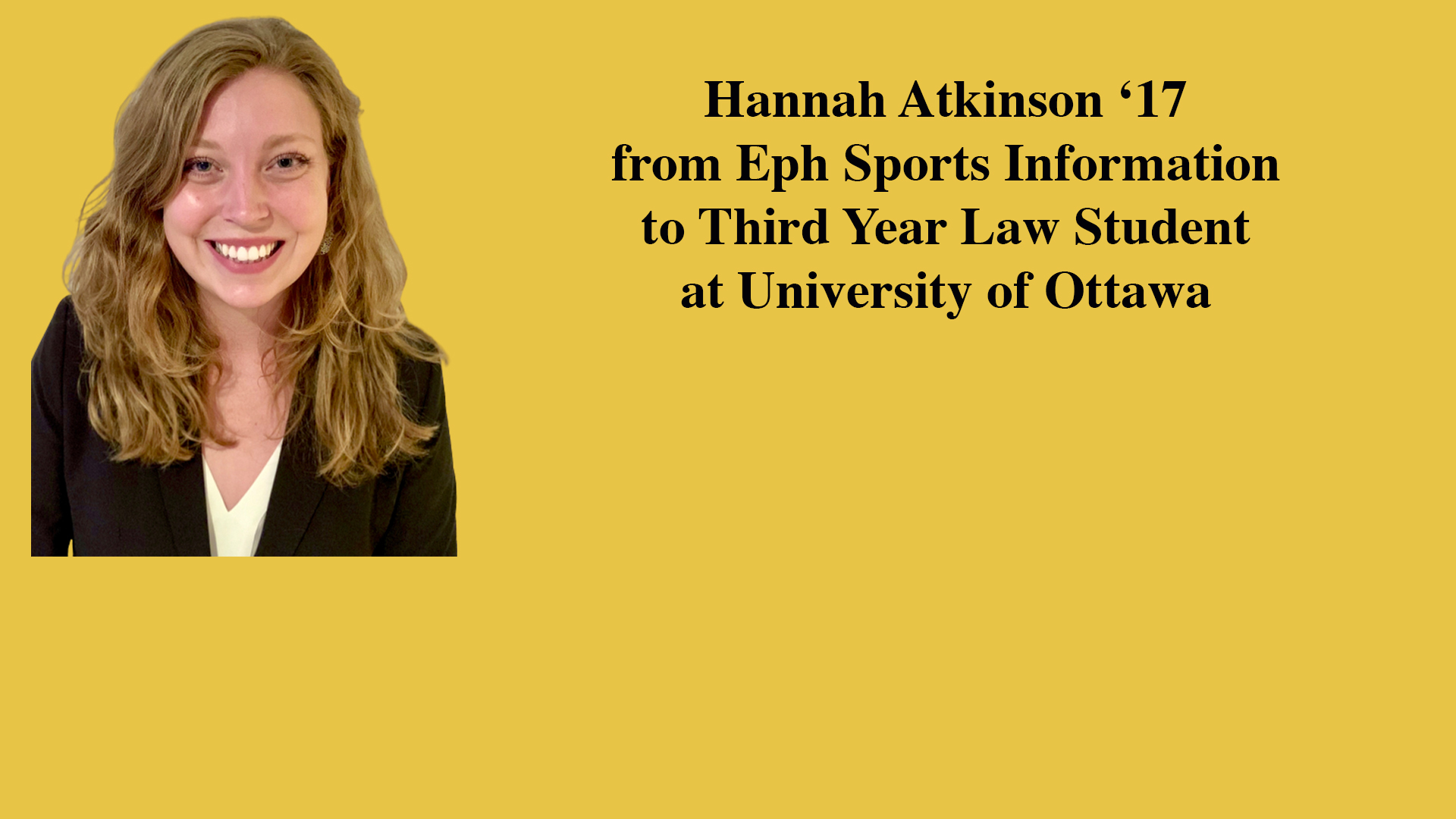 Hannah Atkinson ‘17
from Eph Sports Information
to Third Year Law Student
at University of Ottawa