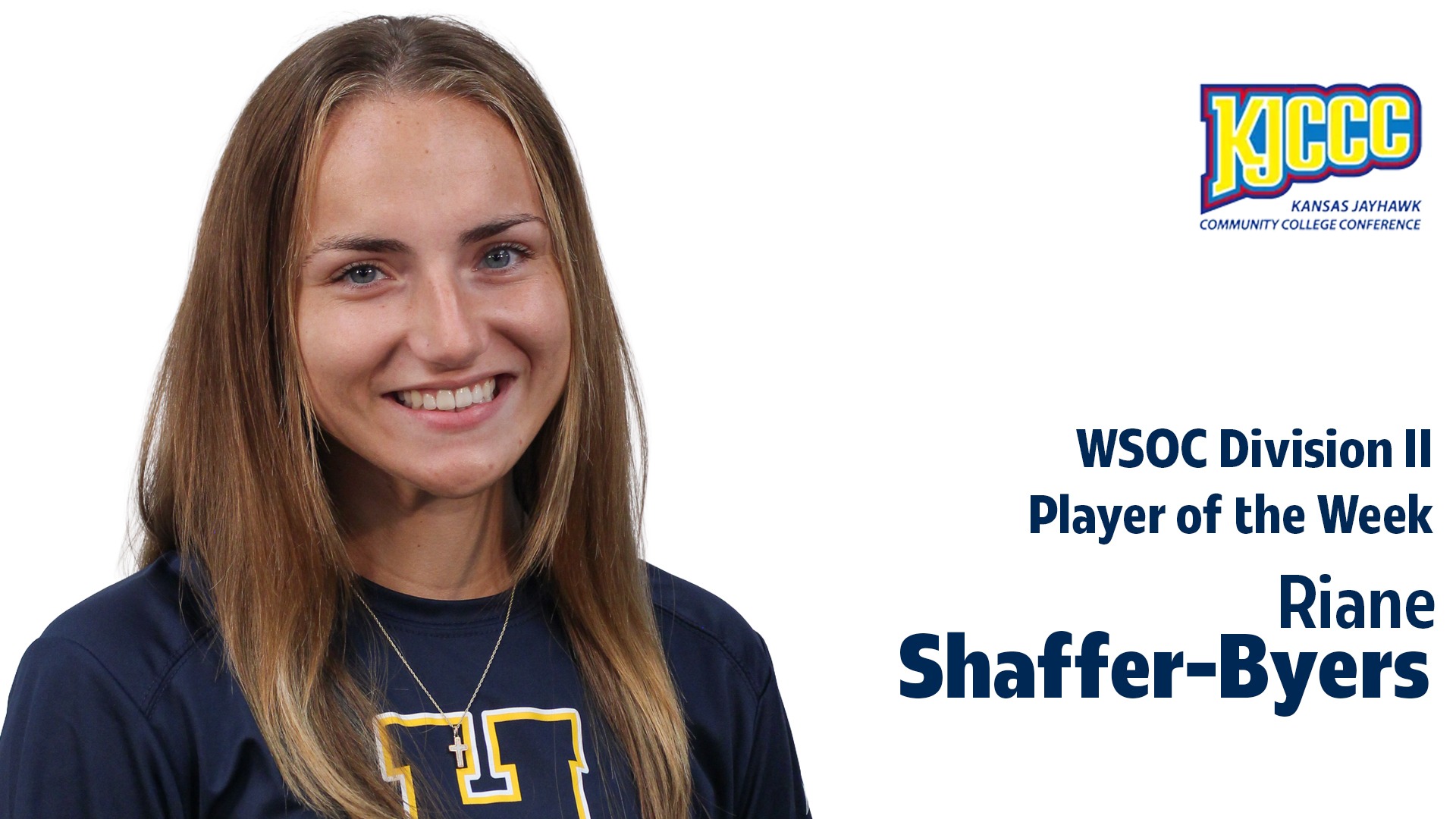 KJCCC
KANSAS JAYHAWK
COMMUNITY COLLEGE CONFERENCE

WSOC Division II
Player of the Week

Riane
Shaffer-Byers

H