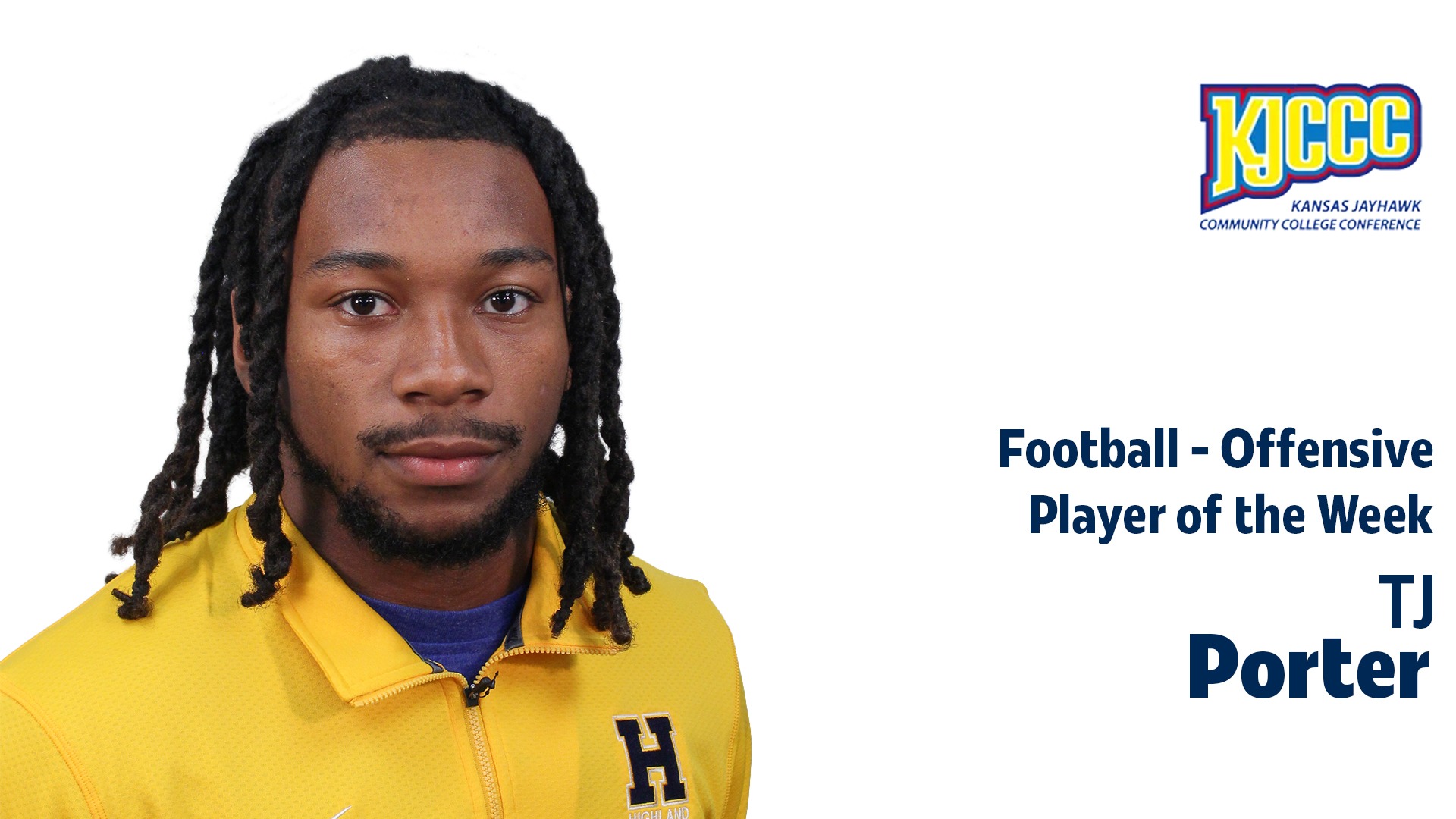 KJCCC
KANSAS JAYHAWK
COMMUNITY COLLEGE CONFERENCE

Football - Offensive
Player of the Week

TJ
Porter

H
HIGHLAND