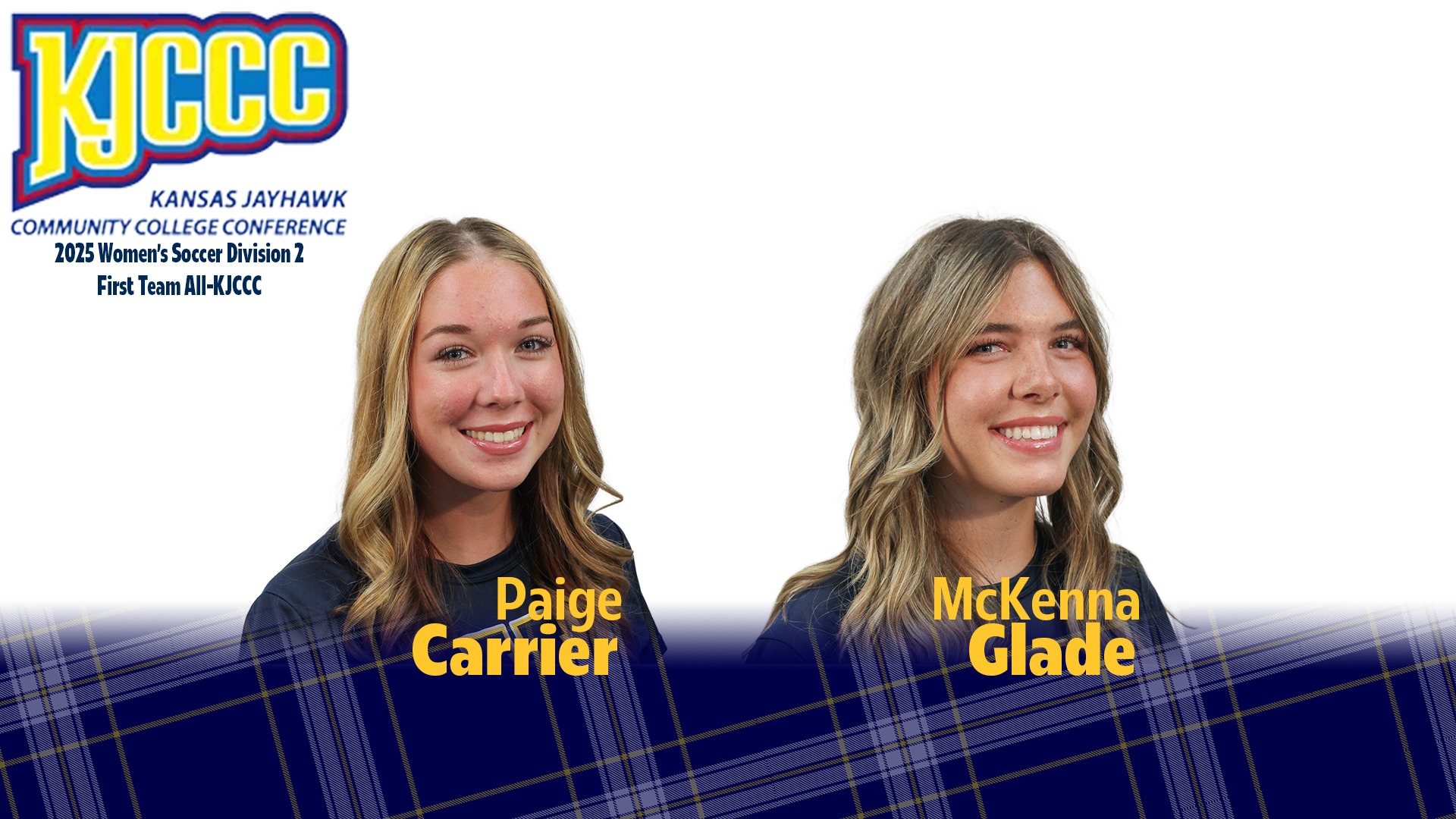 KJCCC
KANSAS JAYHAWK
COMMUNITY COLLEGE CONFERENCE
2025 Women's Soccer Division 2
First Team All-KJCCC

Paige
Carrier

McKenna
Glade