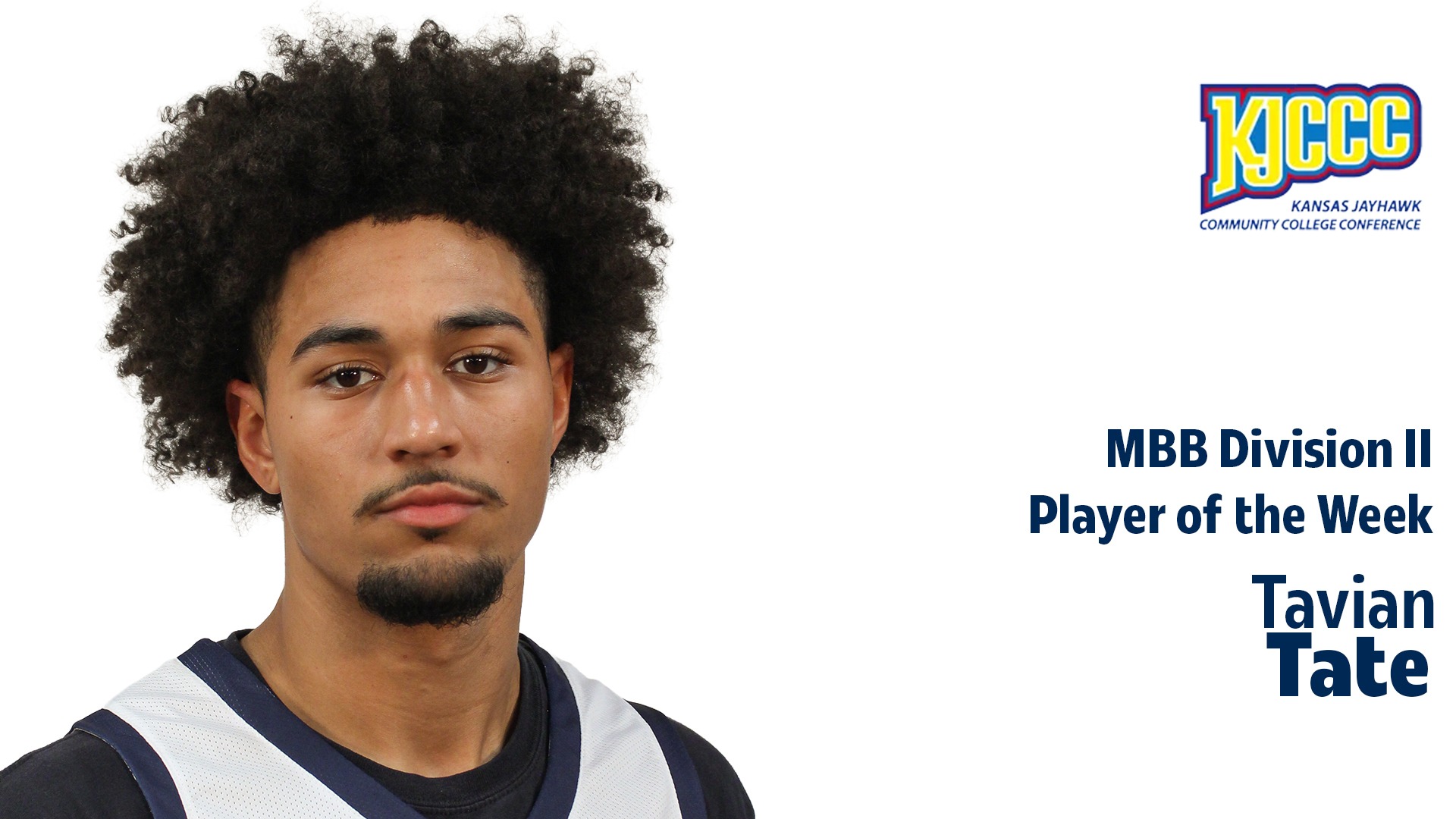 KJCCC
KANSAS JAYHAWK
COMMUNITY COLLEGE CONFERENCE

MBB Division II
Player of the Week

Tavian
Tate