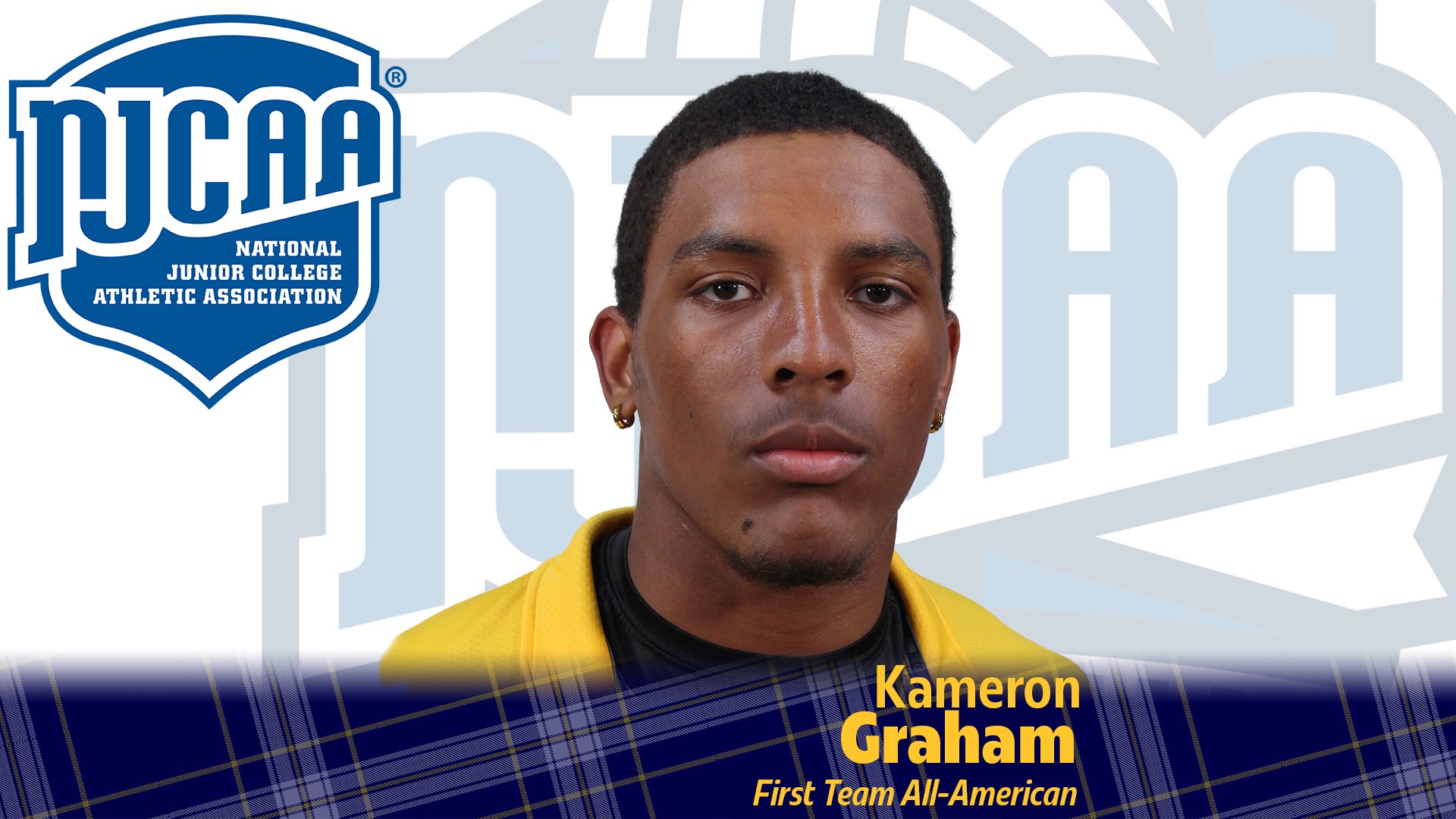 NJCAA®
NATIONAL
JUNIOR COLLEGE
ATHLETIC ASSOCIATION

NJCAA

Kameron
Graham
First Team All-American