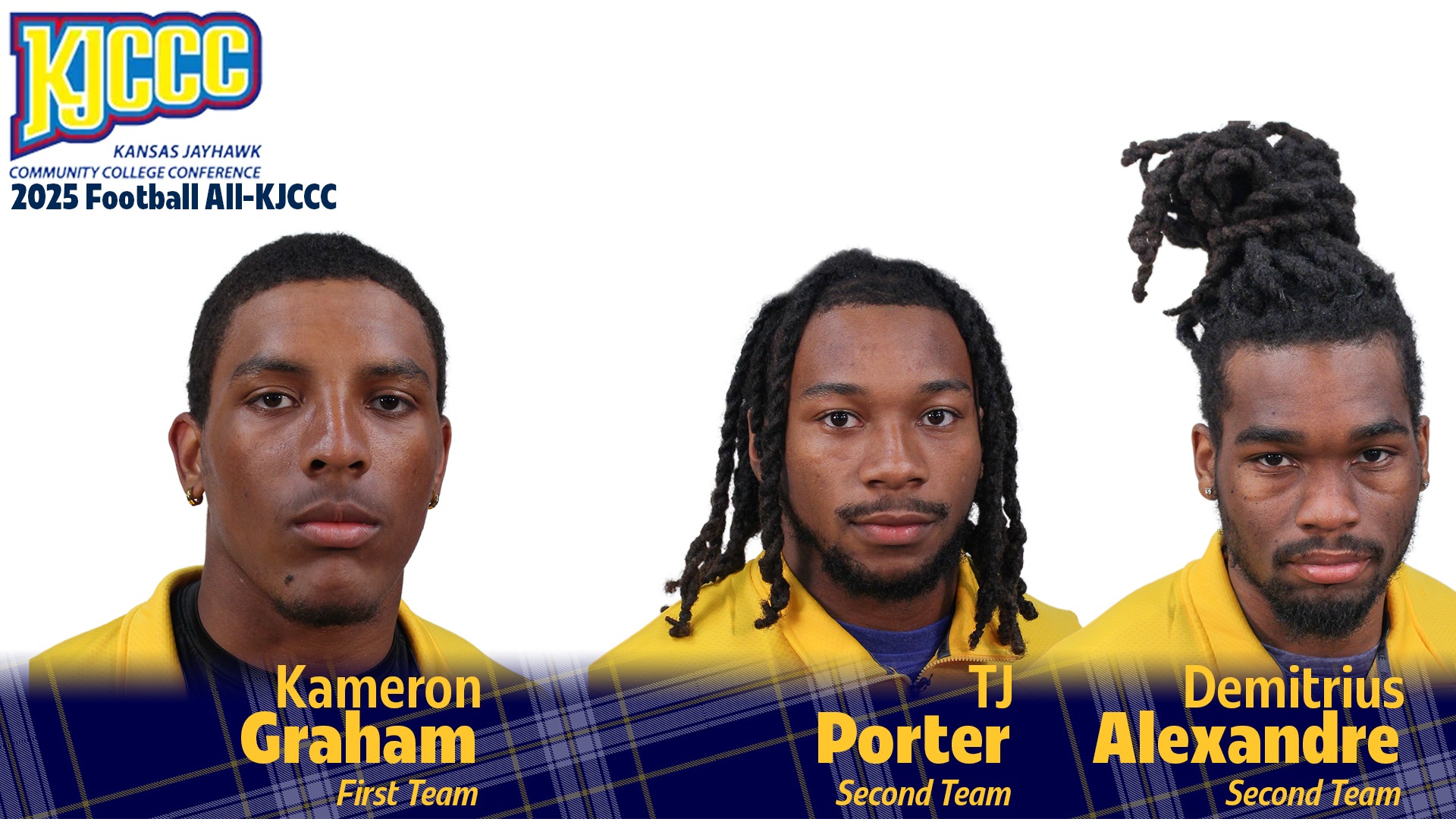 KJCCC
KANSAS JAYHAWK
COMMUNITY COLLEGE CONFERENCE
2025 Football All-KJCCC

Kameron
Graham
First Team

TJ
Porter
Second Team

Demitrius
Alexandre
Second Team